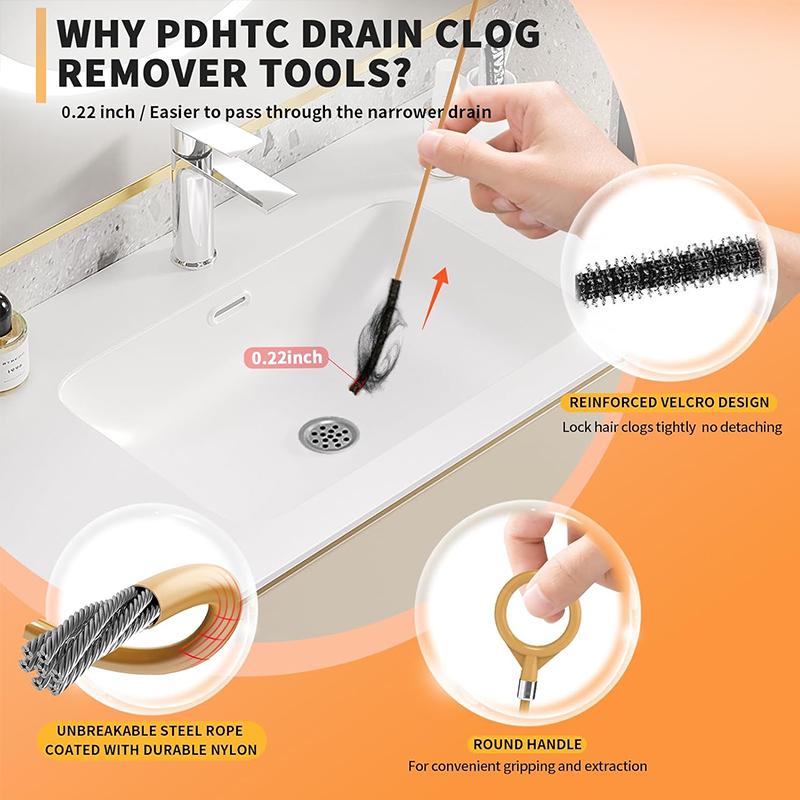 WHY PDHTC DRAIN CLOG REMOVER TOOLS?

0.22 inch / Easier to pass through the narrower drain

0.22inch

REINFORCED VELCRO DESIGN

Lock hair clogs tightly no detaching

UNBREAKABLE STEEL ROPE COATED WITH DURABLE NYLON

ROUND HANDLE

For convenient gripping and extraction