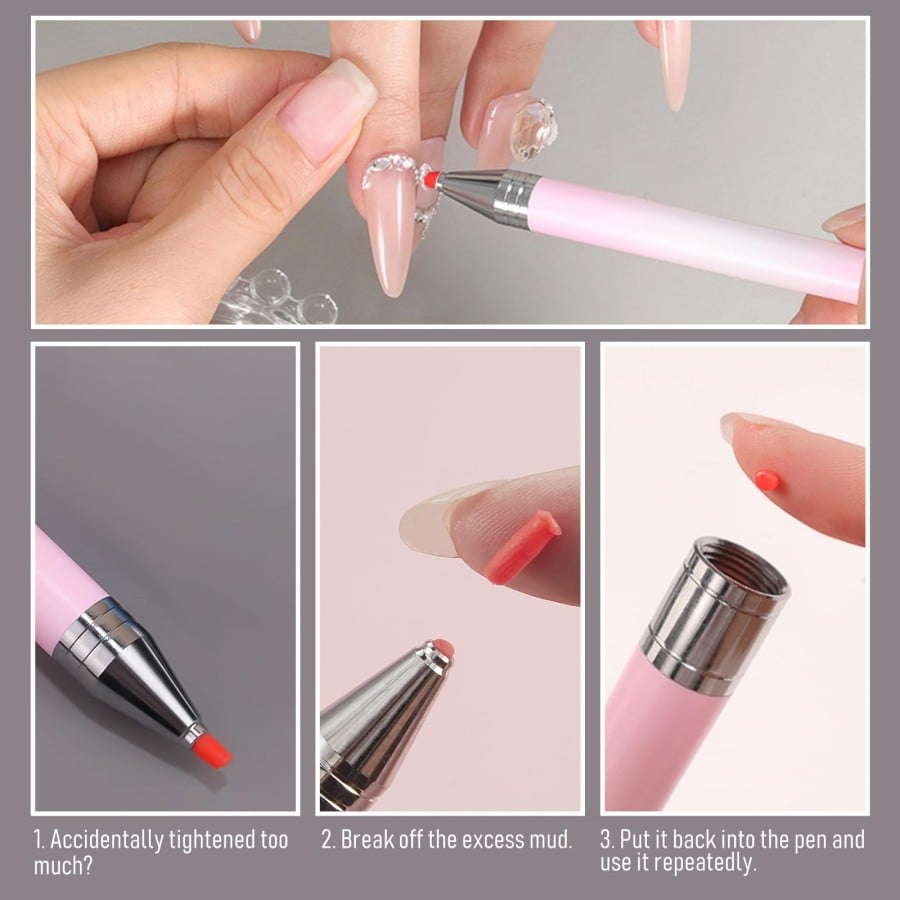 1. Accidentally tightened too much?

2. Break off the excess mud.

3. Put it back into the pen and use it repeatedly.