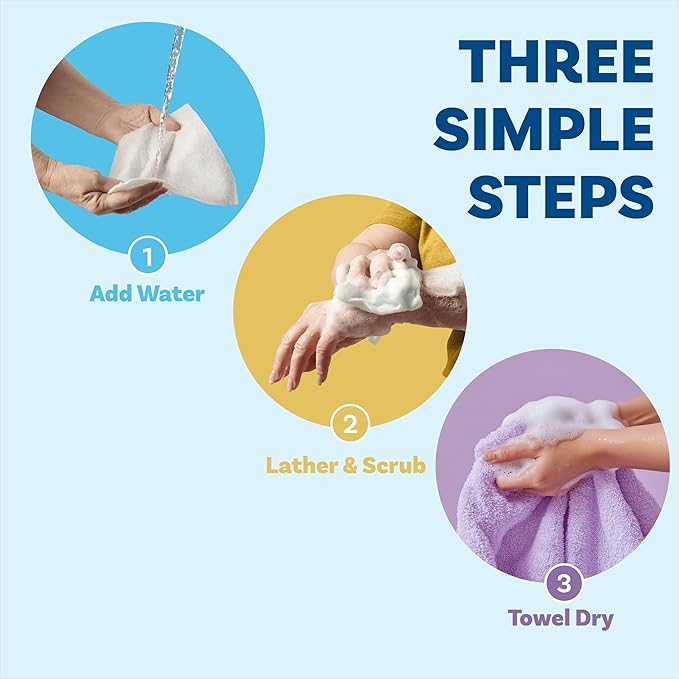 THREE SIMPLE STEPS

1
Add Water

2
Lather & Scrub

3
Towel Dry