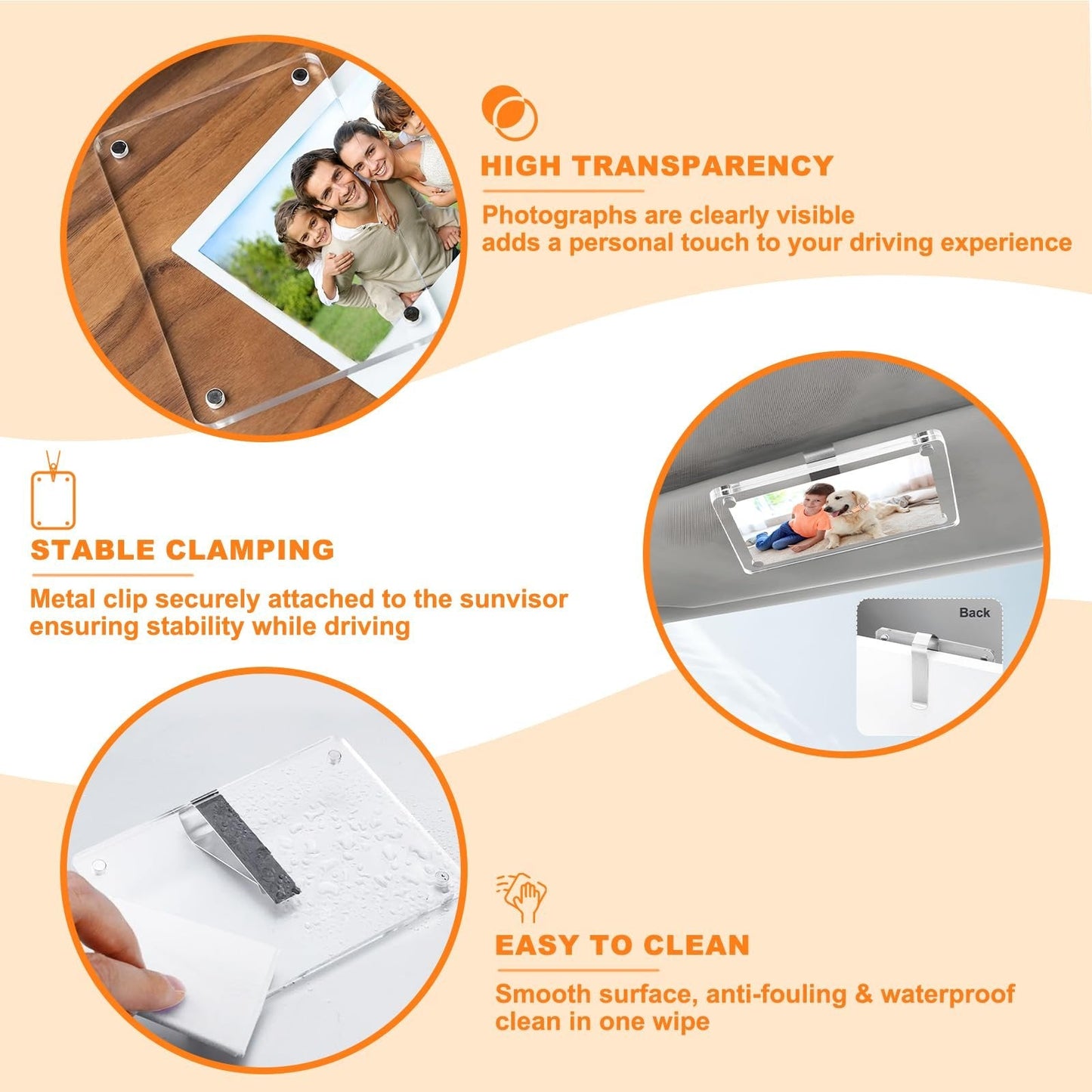 HIGH TRANSPARENCY

Photographs are clearly visible
adds a personal touch to your driving experience

STABLE CLAMPING

Metal clip securely attached to the sunvisor
ensuring stability while driving

Back

EASY TO CLEAN

Smooth surface, anti-fouling & waterproof
clean in one wipe