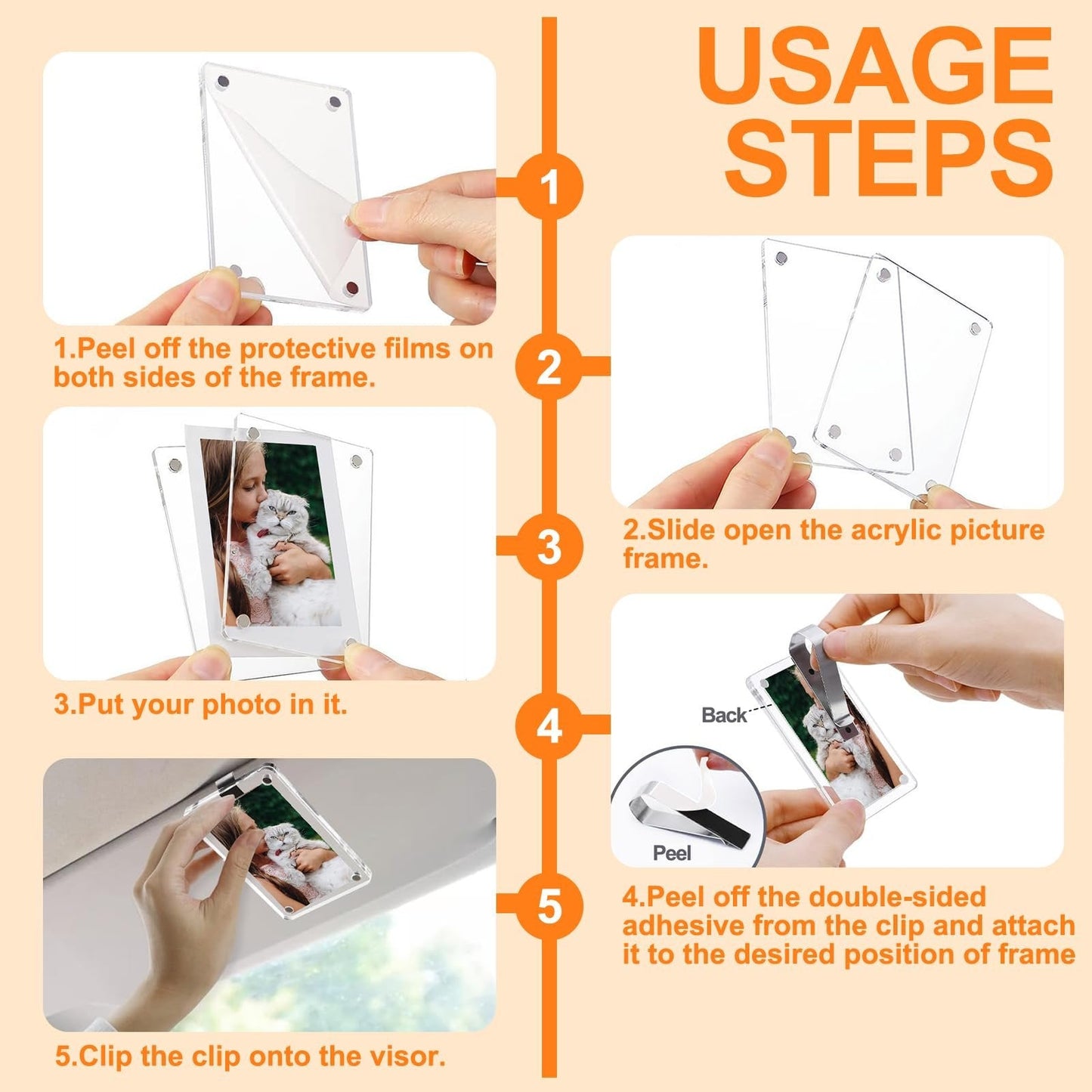 USAGE STEPS

1

1.Peel off the protective films on both sides of the frame.

2

2.Slide open the acrylic picture frame.

3

3.Put your photo in it.

4

Back

Peel

4.Peel off the double-sided adhesive from the clip and attach it to the desired position of frame

5

5.Clip the clip onto the visor.