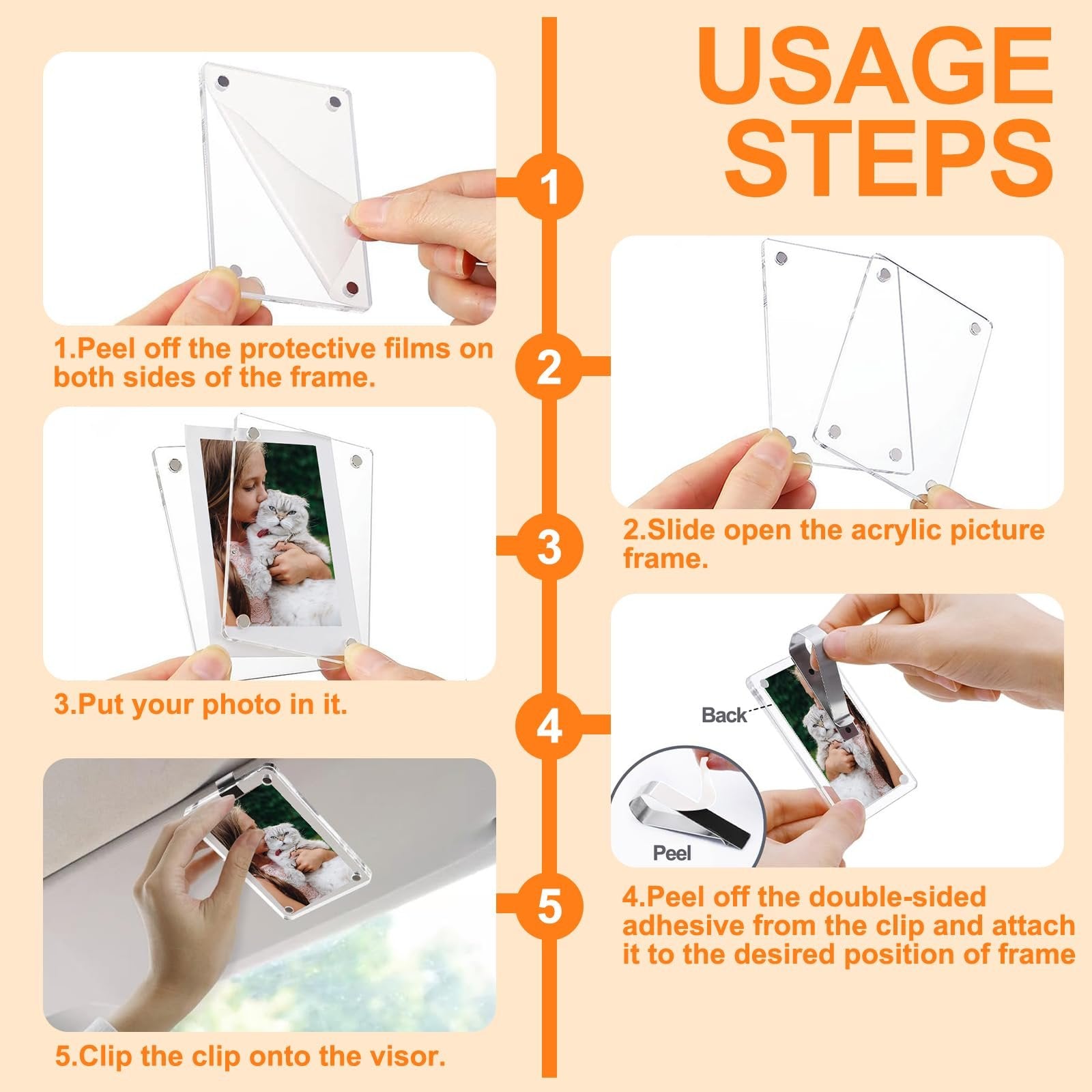 USAGE STEPS

1

1.Peel off the protective films on both sides of the frame.

2

2.Slide open the acrylic picture frame.

3

3.Put your photo in it.

4

Back

Peel

4.Peel off the double-sided adhesive from the clip and attach it to the desired position of frame

5

5.Clip the clip onto the visor.