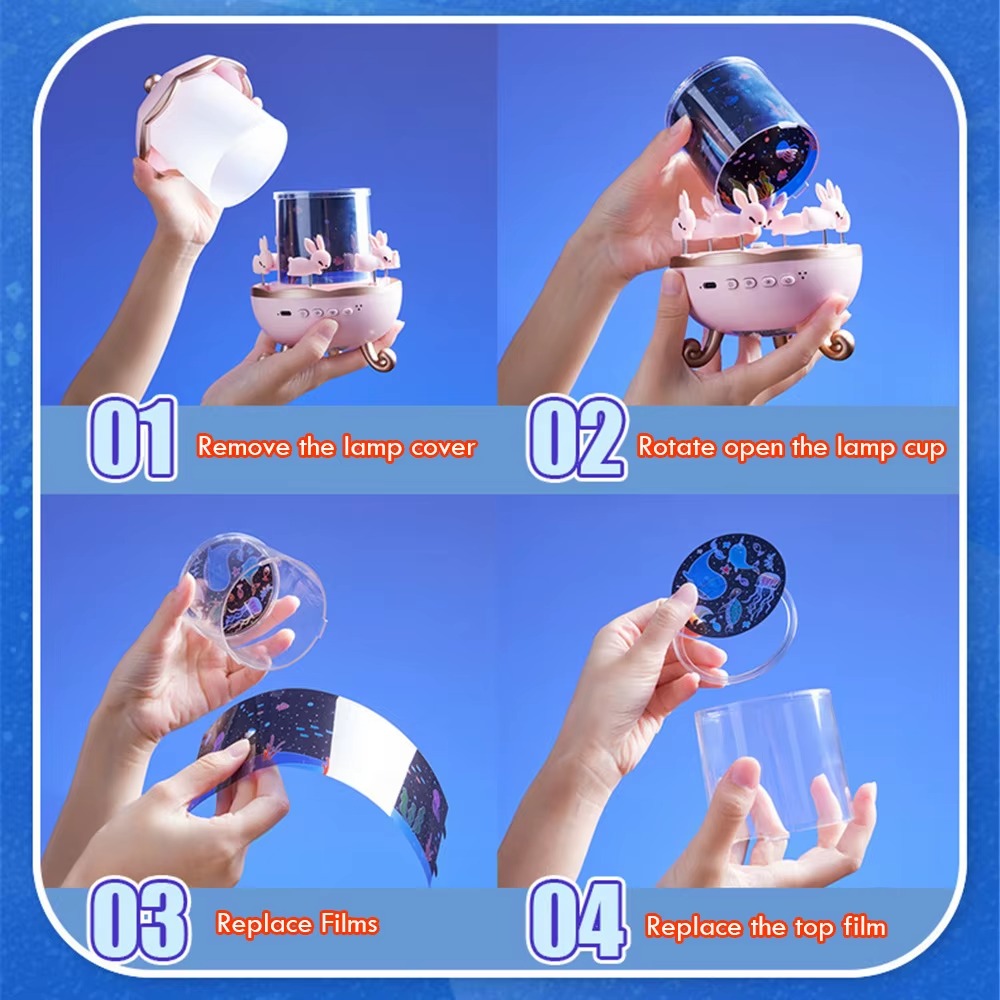 01 Remove the lamp cover

02 Rotate open the lamp cup

03 Replace Films

04 Replace the top film