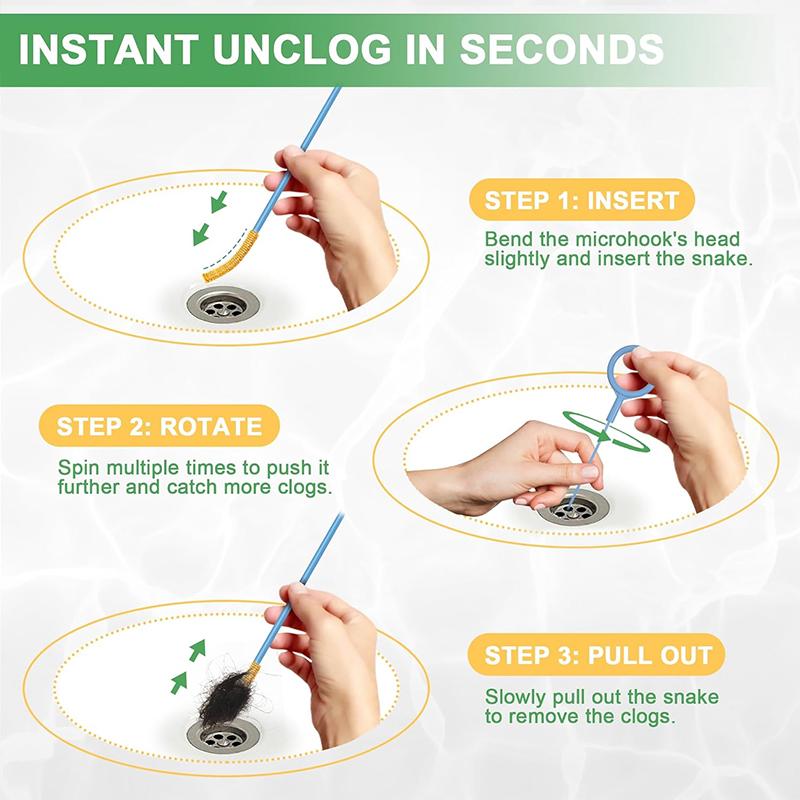 INSTANT UNCLOG IN SECONDS

STEP 1: INSERT

Bend the microhook's head slightly and insert the snake.

STEP 2: ROTATE

Spin multiple times to push it further and catch more clogs.

STEP 3: PULL OUT

Slowly pull out the snake to remove the clogs.