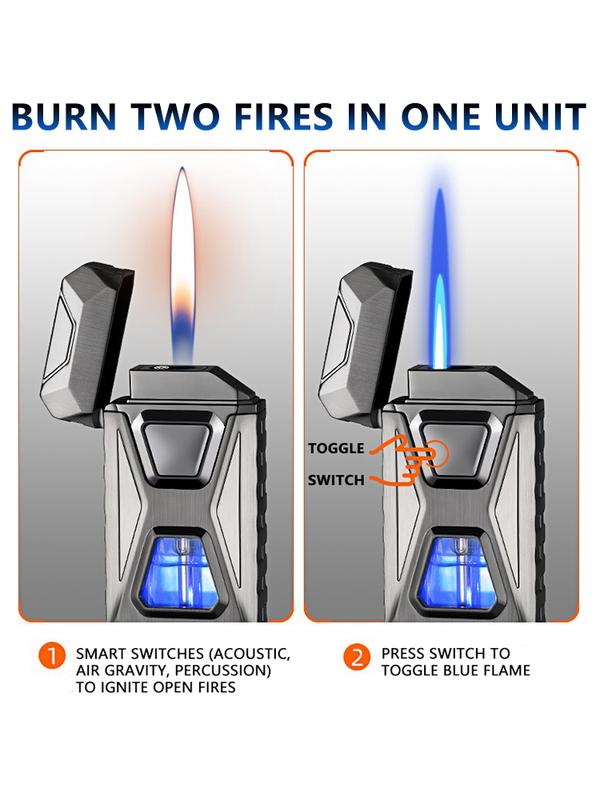 BURN TWO FIRES IN ONE UNIT

TOGGLE
SWITCH

1 SMART SWITCHES (ACOUSTIC, AIR GRAVITY, PERCUSSION) TO IGNITE OPEN FIRES

2 PRESS SWITCH TO TOGGLE BLUE FLAME